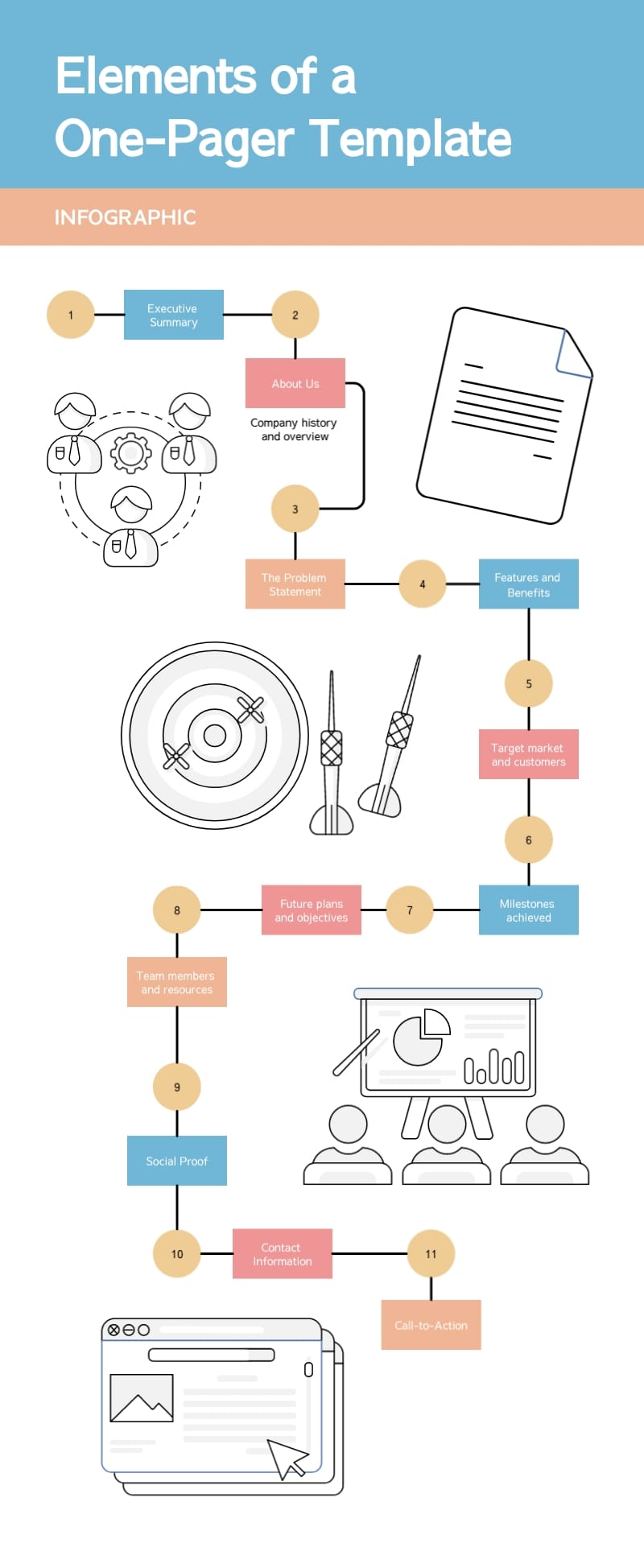 Elements of a One-Pager Template

INFOGRAPHIC

1

Executive Summary

2

About Us

Company history and overview

3

The Problem Statement

4

Features and Benefits

5

Target market and customers

6

Milestones achieved

7

Future plans and objectives

8

Team members and resources

9

Social Proof

10

Contact Information

11

Call-to-Action